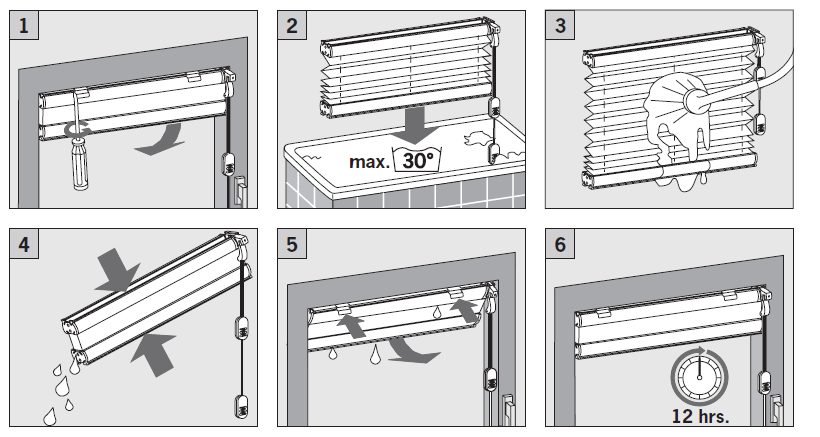 1

2

max. 30°

3

4

5

6

12 hrs.